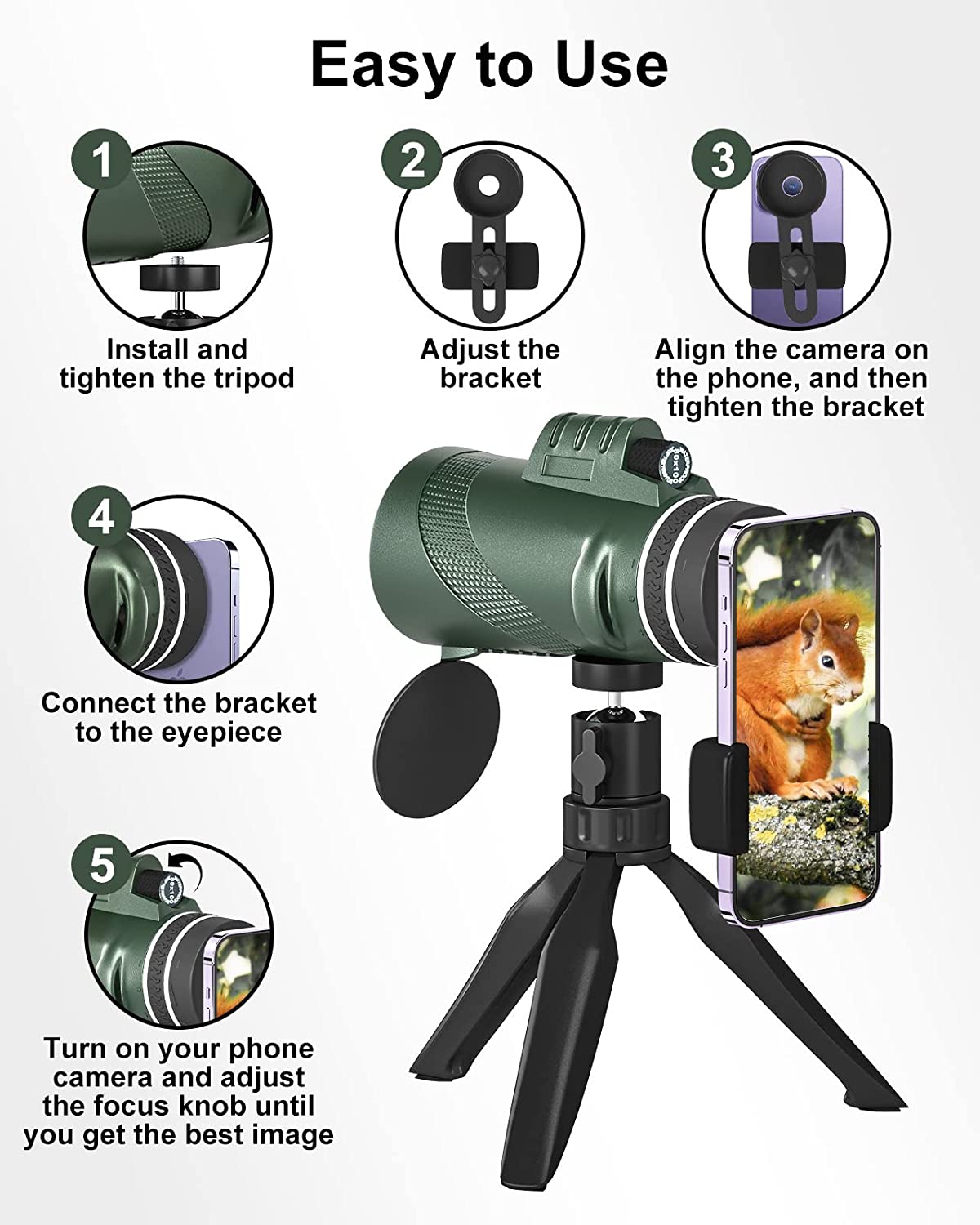 Easy to Use

1
Install and tighten the tripod

2
Adjust the bracket

3
Align the camera on the phone, and then tighten the bracket

4
Connect the bracket to the eyepiece

5
Turn on your phone camera and adjust the focus knob until you get the best image